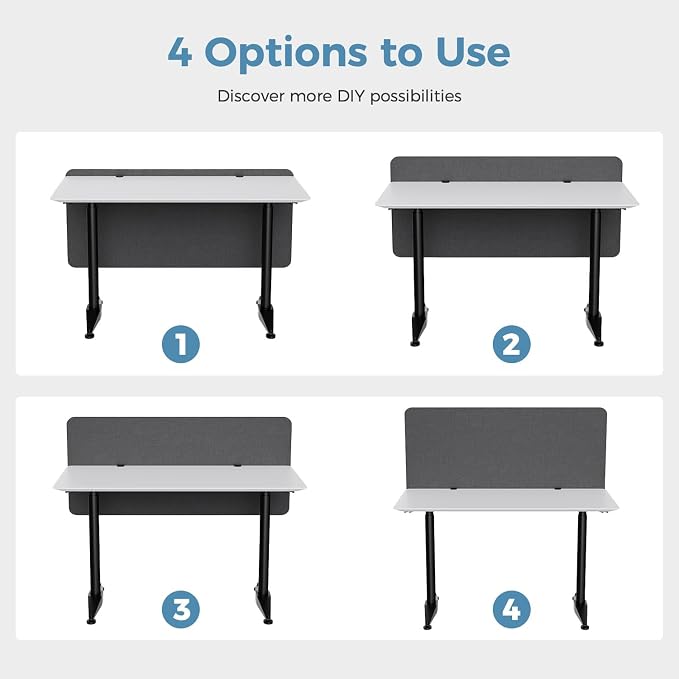 4 Options to Use

Discover more DIY possibilities

1

2

3

4