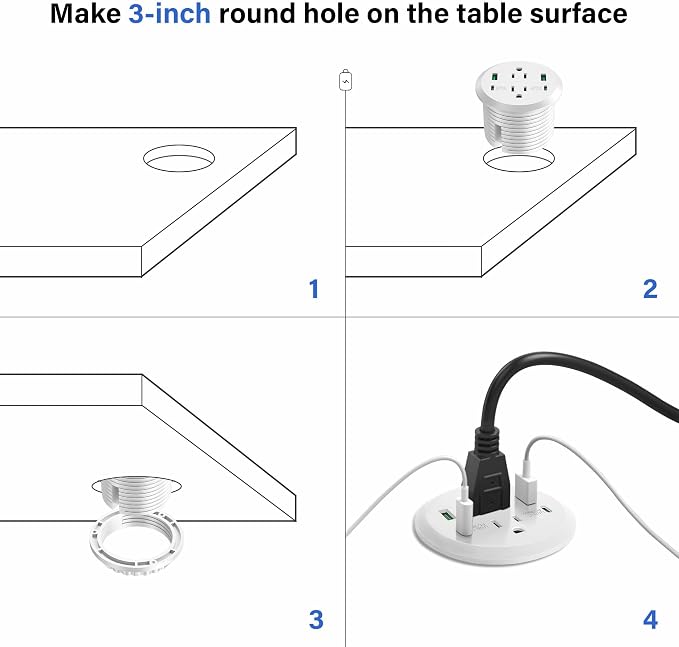 Make 3-inch round hole on the table surface

1

2

3

4