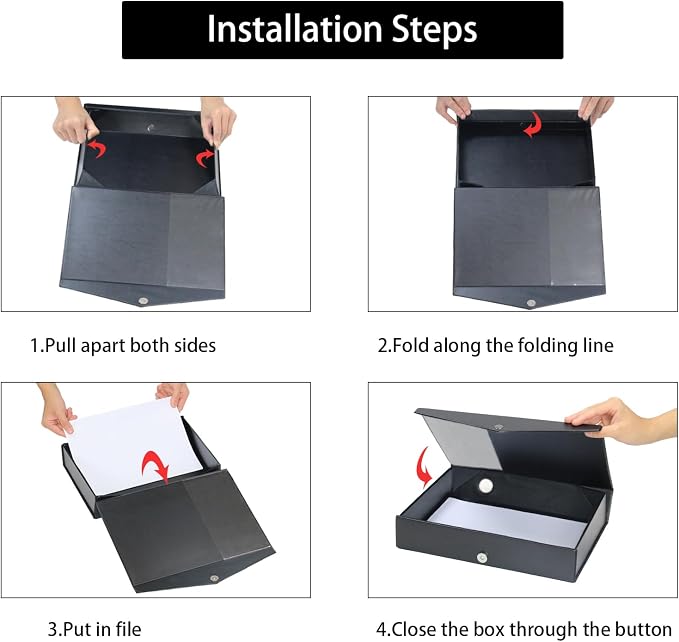 Installation Steps

1.Pull apart both sides

2.Fold along the folding line

3.Put in file

4.Close the box through the button