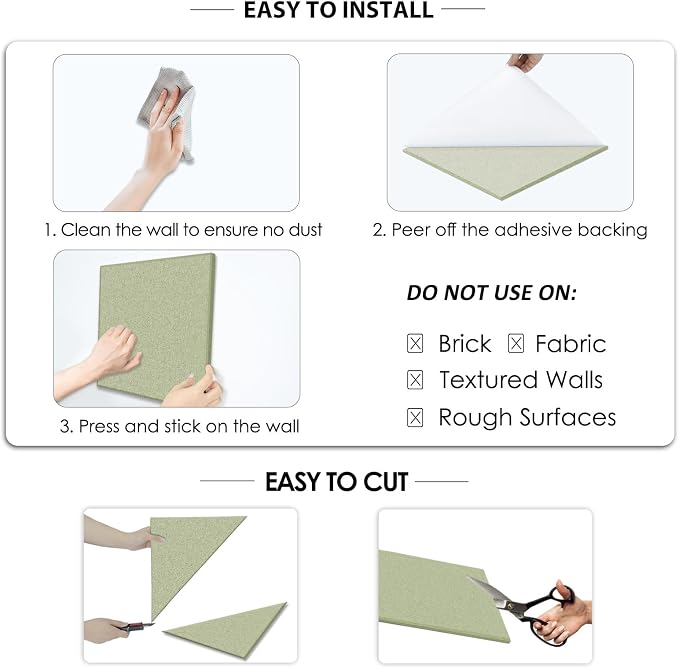 EASY TO INSTALL

1. Clean the wall to ensure no dust

2. Peer off the adhesive backing

3. Press and stick on the wall

DO NOT USE ON:

☒ Brick ☒ Fabric

☒ Textured Walls

☒ Rough Surfaces

EASY TO CUT