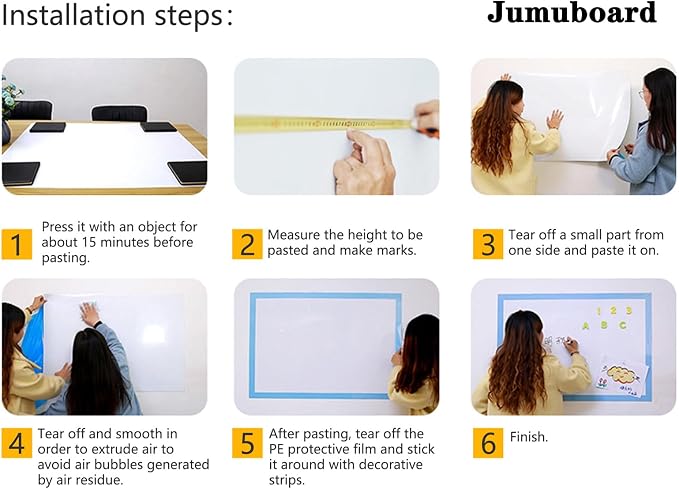 Installation steps:

Jumuboard

1 Press it with an object for about 15 minutes before pasting.

2 Measure the height to be pasted and make marks.

3 Tear off a small part from one side and paste it on.

1 2 3
A B C

4 Tear off and smooth in order to extrude air to avoid air bubbles generated by air residue.

5 After pasting, tear off the PE protective film and stick it around with decorative strips.

6 Finish.