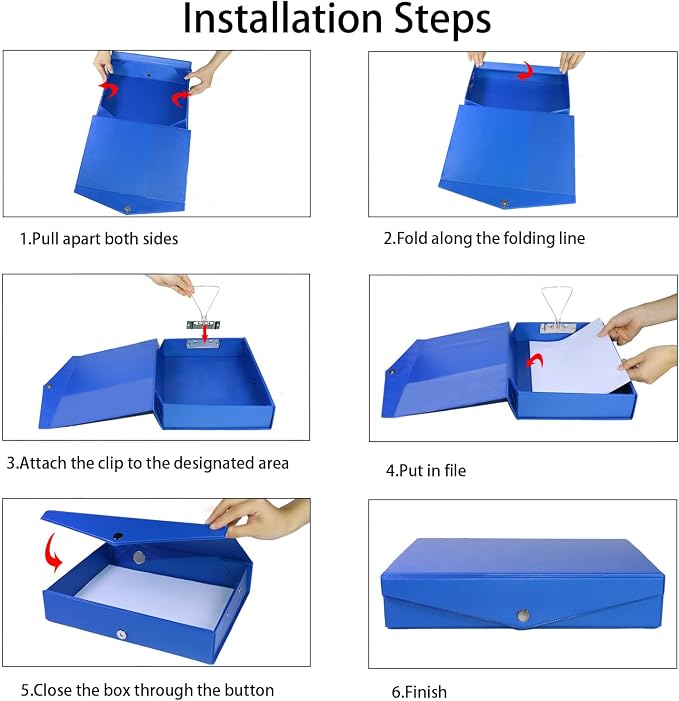 Installation Steps

1.Pull apart both sides

2.Fold along the folding line

3.Attach the clip to the designated area

4.Put in file

5.Close the box through the button

6.Finish