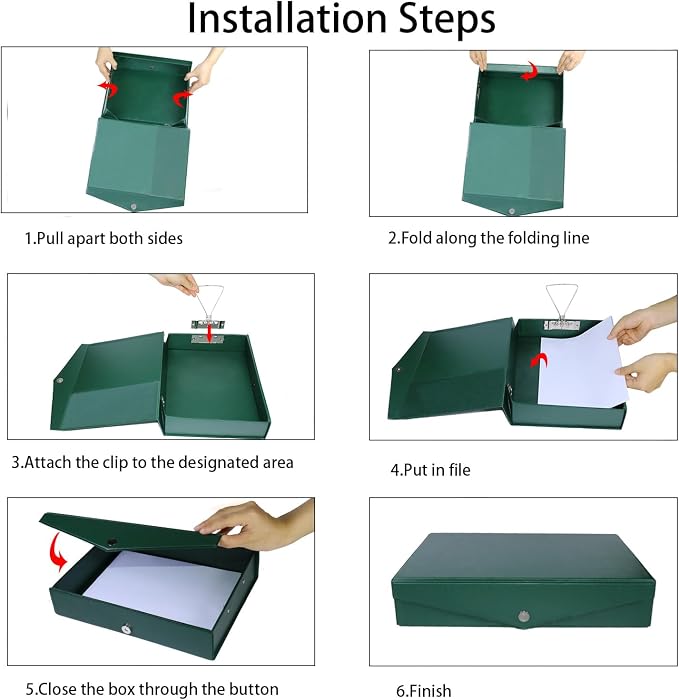 Installation Steps

1.Pull apart both sides

2.Fold along the folding line

3.Attach the clip to the designated area

4.Put in file

5.Close the box through the button

6.Finish