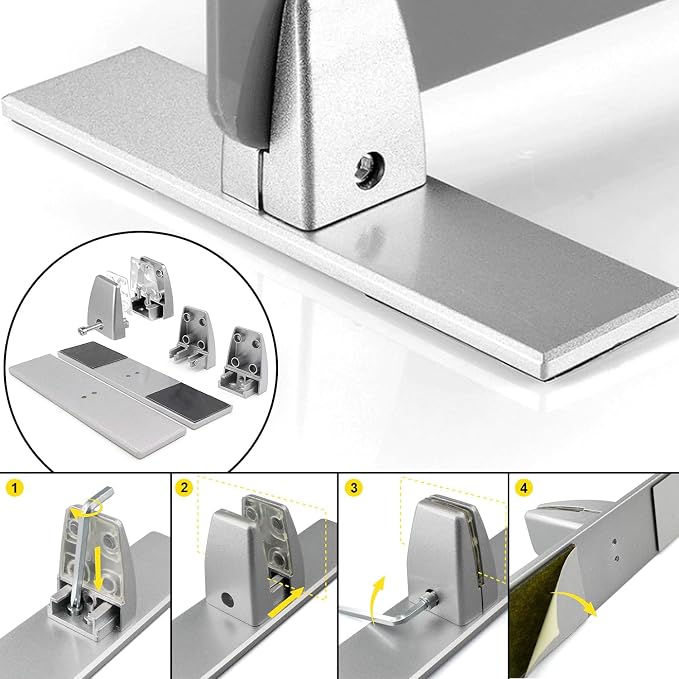 1

2

3

4