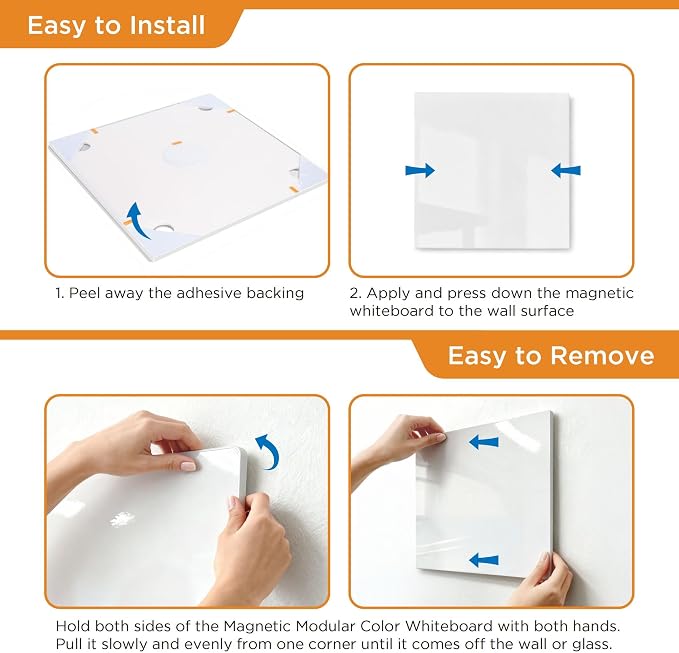 Easy to Install

1. Peel away the adhesive backing

2. Apply and press down the magnetic whiteboard to the wall surface

Easy to Remove

Hold both sides of the Magnetic Modular Color Whiteboard with both hands. Pull it slowly and evenly from one corner until it comes off the wall or glass.