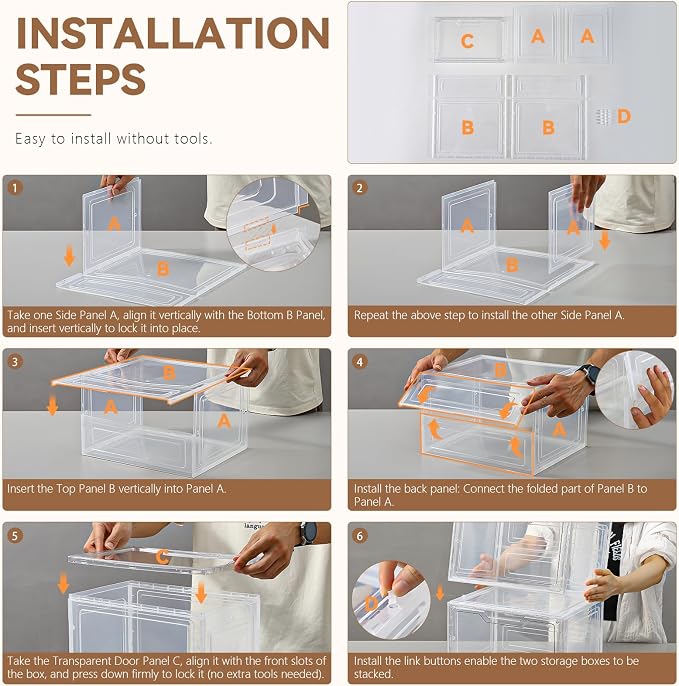 INSTALLATION STEPS

Easy to install without tools.

C A A

B B D

1

A

B

Take one Side Panel A, align it vertically with the Bottom B Panel, and insert vertically to lock it into place.

2

A A

B

Repeat the above step to install the other Side Panel A.

3

B

A A

Insert the Top Panel B vertically into Panel A.

4

B

A

Install the back panel: Connect the folded part of Panel B to Panel A.

5

C

Take the Transparent Door Panel C, align it with the front slots of the box, and press down firmly to lock it (no extra tools needed).

6

D

Install the link buttons enable the two storage boxes to be stacked.