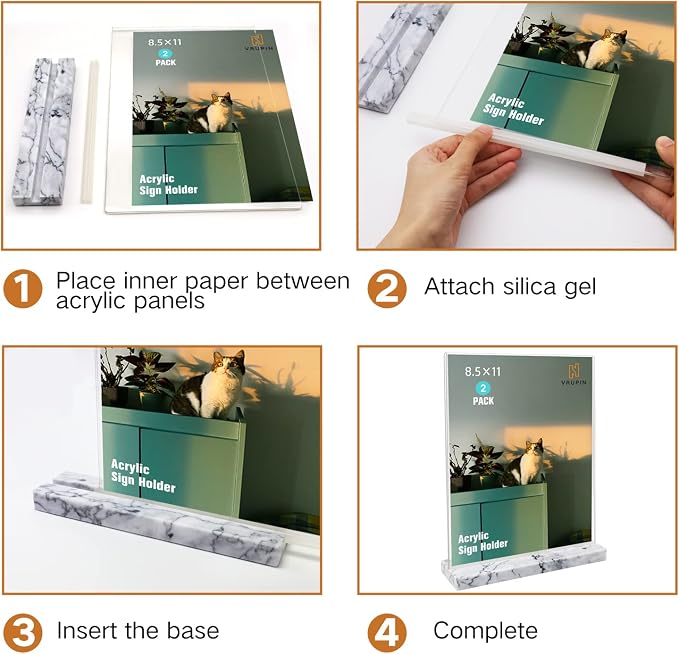 8.5×11
2
PACK
VRUPIN
Acrylic Sign Holder

Acrylic Sign Holder

1 Place inner paper between acrylic panels

2 Attach silica gel

Acrylic Sign Holder

8.5×11
2
PACK
VRUPIN
Acrylic Sign Holder

3 Insert the base

4 Complete