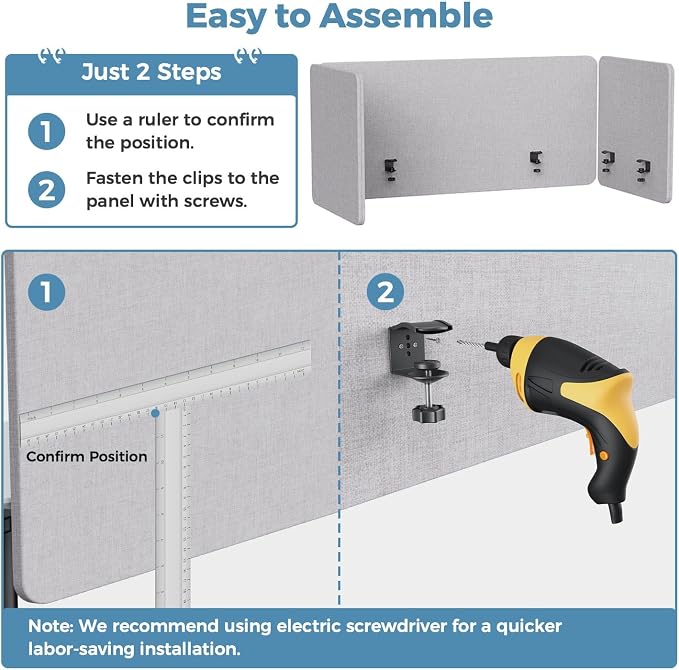 Easy to Assemble

Just 2 Steps

1 Use a ruler to confirm the position.

2 Fasten the clips to the panel with screws.

1

Confirm Position

2

Note: We recommend using electric screwdriver for a quicker labor-saving installation.