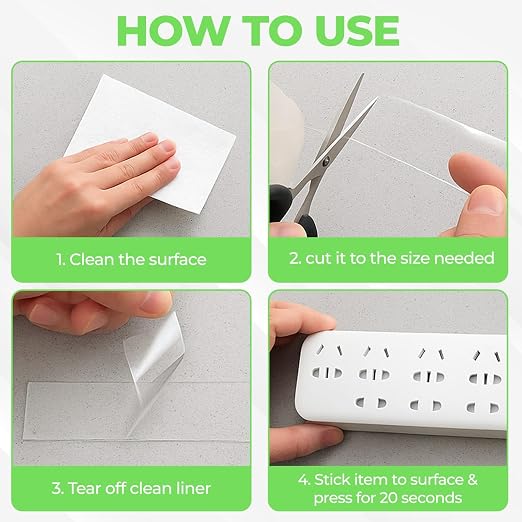 HOW TO USE

1. Clean the surface

2. cut it to the size needed

3. Tear off clean liner

4. Stick item to surface & press for 20 seconds