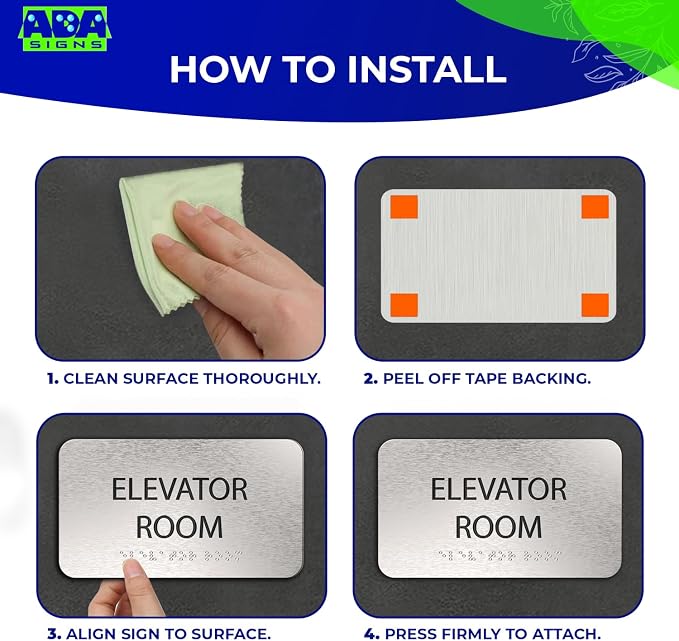 ADA SIGNS

HOW TO INSTALL

1. CLEAN SURFACE THOROUGHLY.

2. PEEL OFF TAPE BACKING.

ELEVATOR ROOM

3. ALIGN SIGN TO SURFACE.

ELEVATOR ROOM

4. PRESS FIRMLY TO ATTACH.