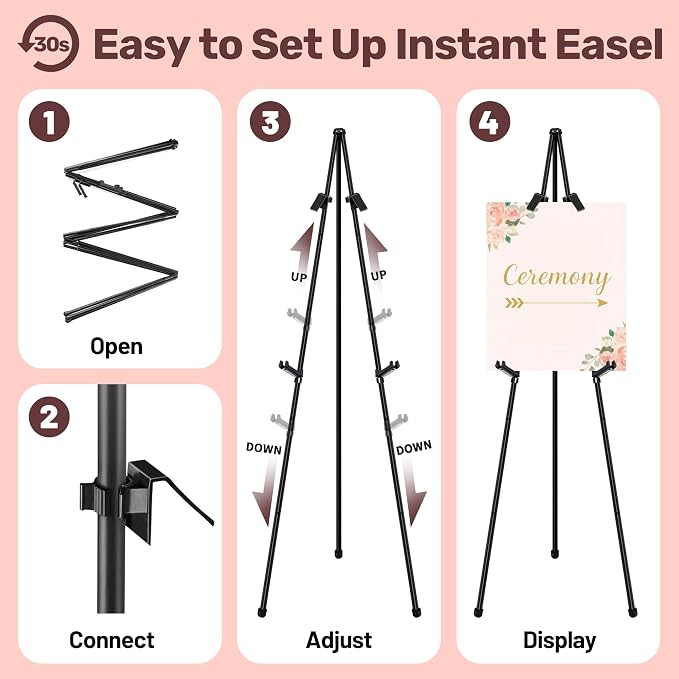 30s Easy to Set Up Instant Easel

1

Open

2

Connect

3

UP

UP

DOWN

DOWN

Adjust

4

Ceremony

Display