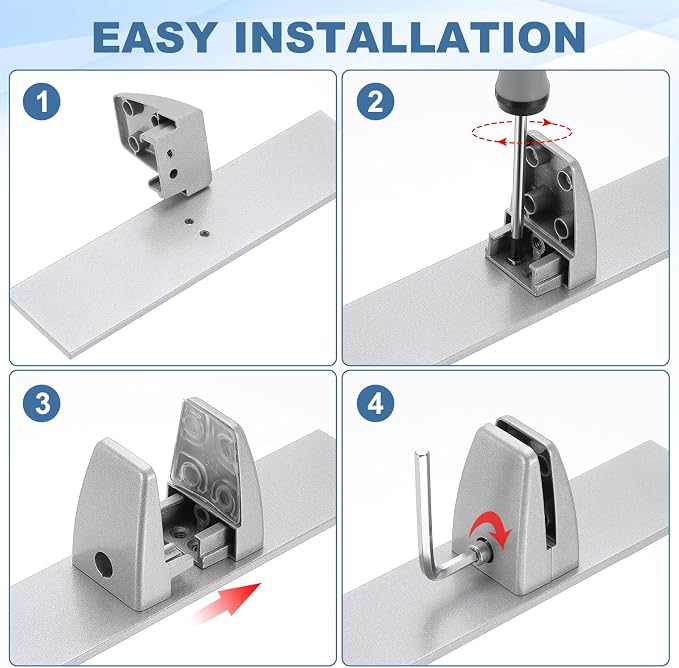 EASY INSTALLATION

1

2

3

4