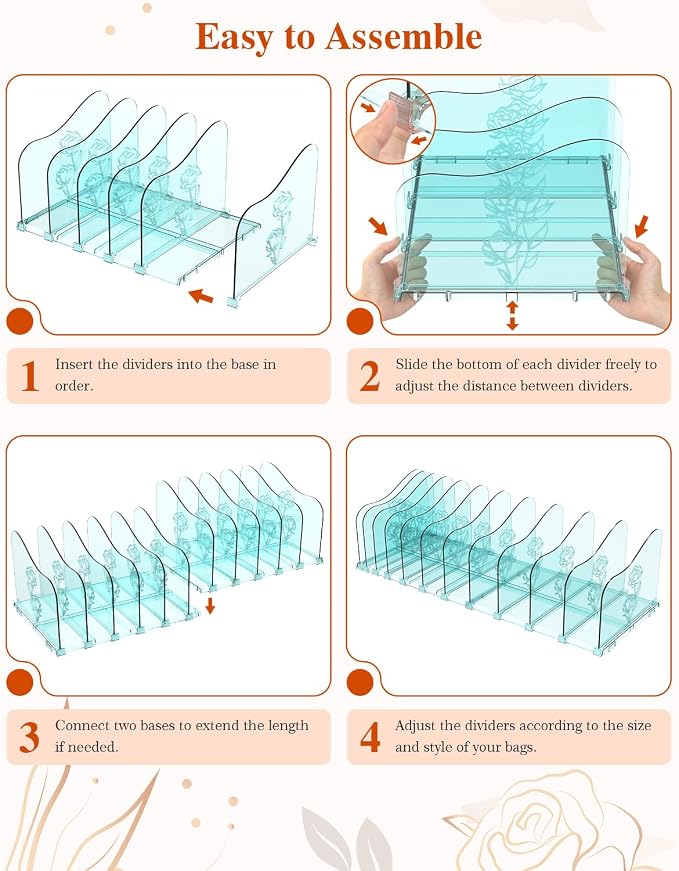 Easy to Assemble

1 Insert the dividers into the base in order.

2 Slide the bottom of each divider freely to adjust the distance between dividers.

3 Connect two bases to extend the length if needed.

4 Adjust the dividers according to the size and style of your bags.