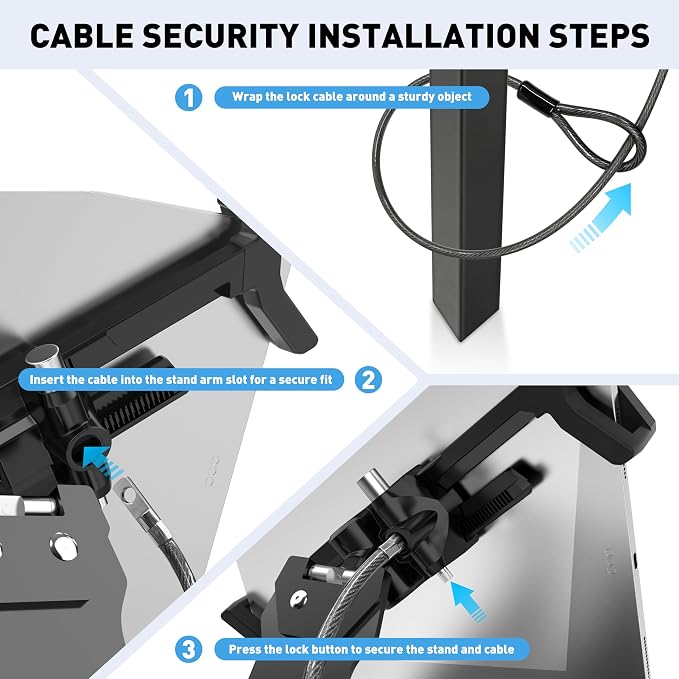 CABLE SECURITY INSTALLATION STEPS

1 Wrap the lock cable around a sturdy object

Insert the cable into the stand arm slot for a secure fit 2

3 Press the lock button to secure the stand and cable