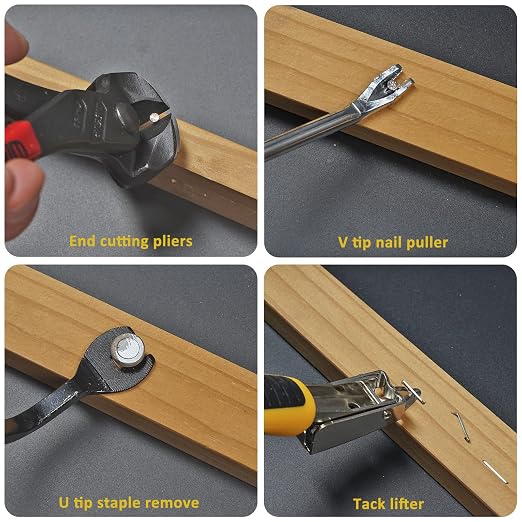 End cutting pliers

V tip nail puller

U tip staple remove

Tack lifter