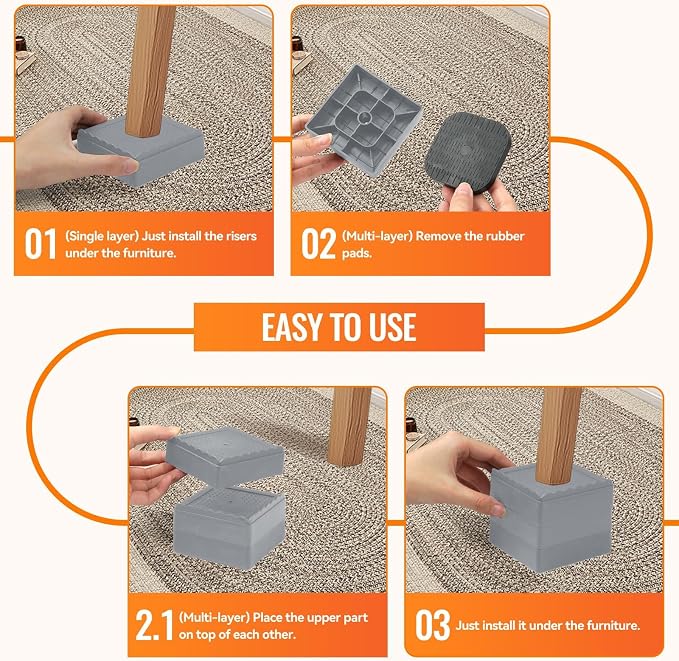 01 (Single layer) Just install the risers under the furniture.

02 (Multi-layer) Remove the rubber pads.

EASY TO USE

2.1 (Multi-layer) Place the upper part on top of each other.

03 Just install it under the furniture.